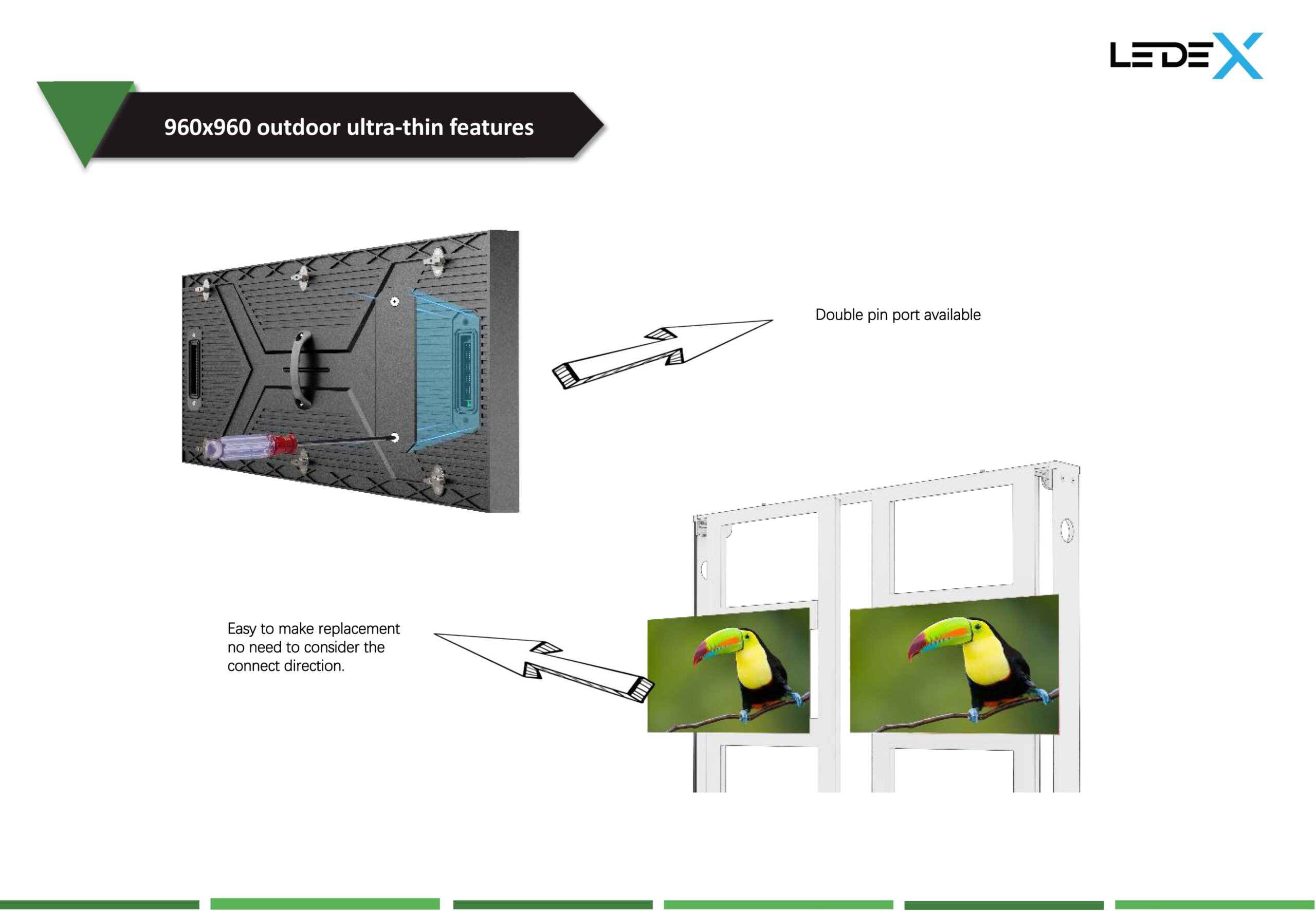 LEDEX

960x960 outdoor ultra-thin features

Double pin port available

Easy to make replacement no need to consider the connect direction.