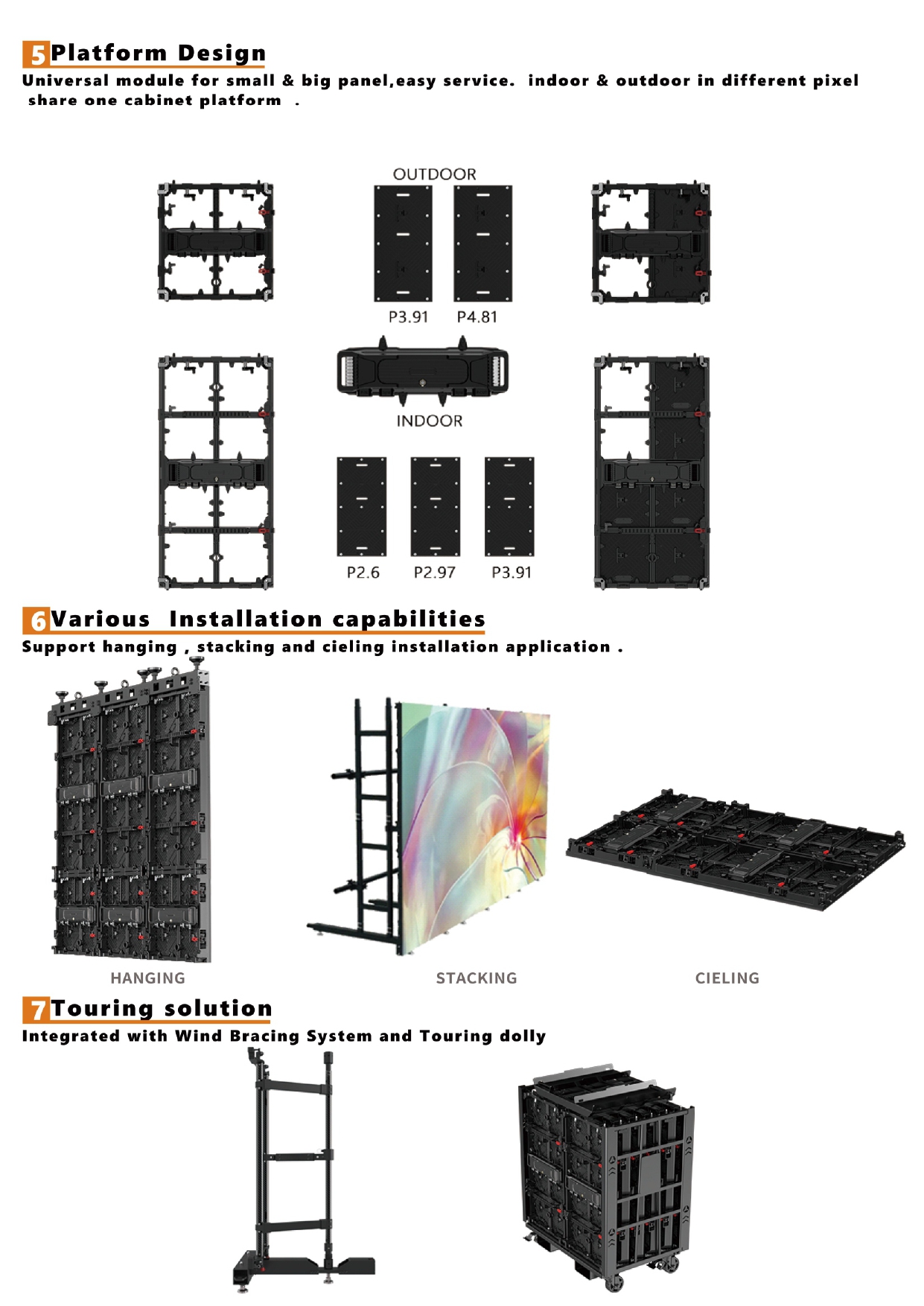 5 Platform Design

Universal module for small & big panel,easy service. indoor & outdoor in different pixel share one cabinet platform .

OUTDOOR

P3.91 P4.81

INDOOR

P2.6 P2.97 P3.91

6 Various Installation capabilities

Support hanging , stacking and cieling installation application .

HANGING STACKING CIELING

7 Touring solution

Integrated with Wind Bracing System and Touring dolly